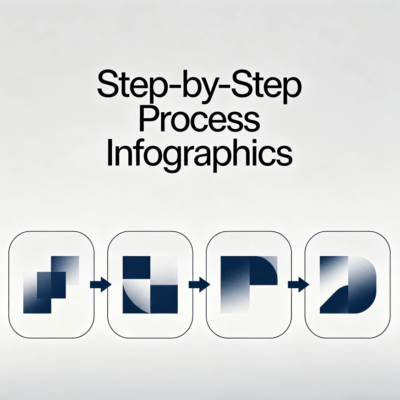 Step-by-Step
Process
Infographics